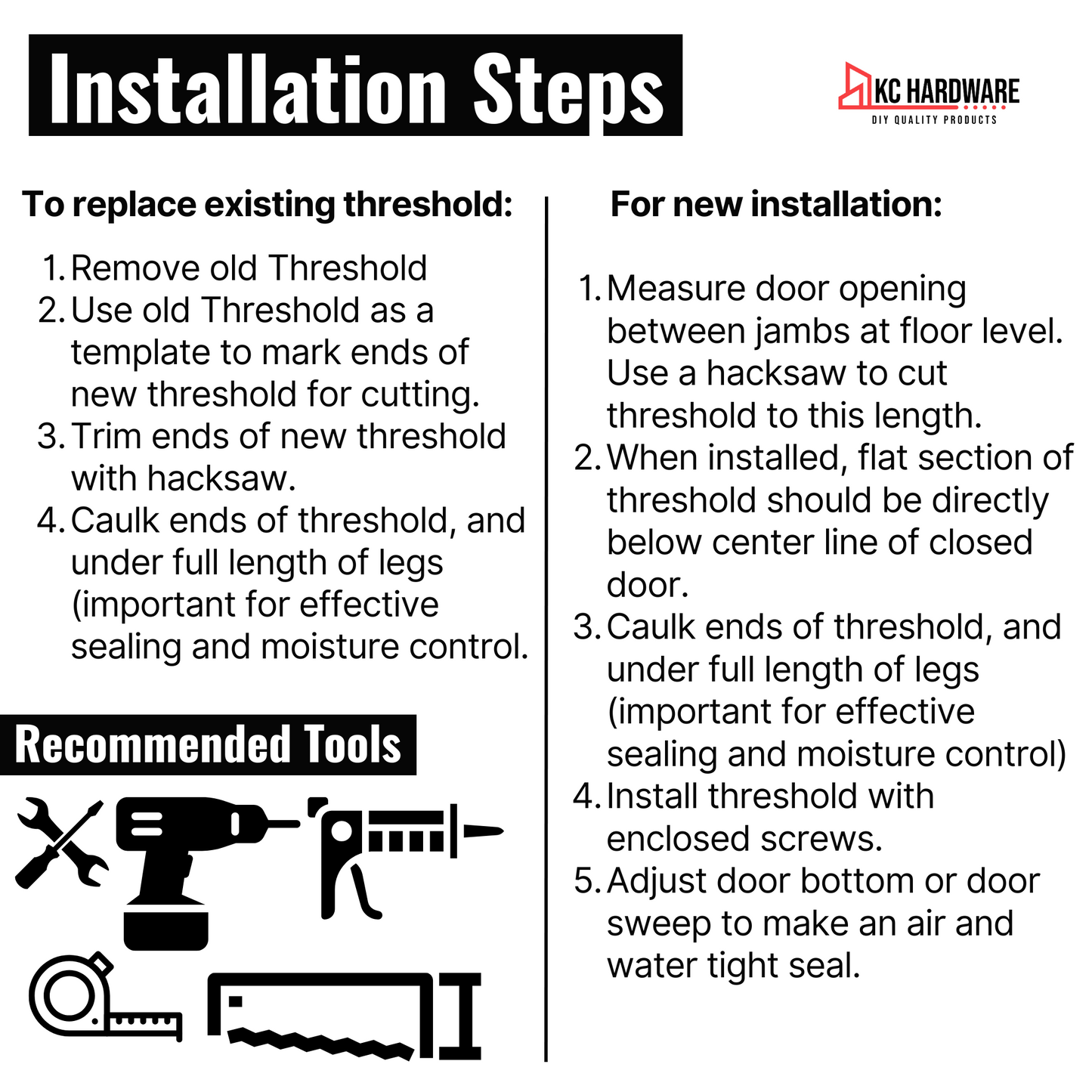 Installation Steps

KC HARDWARE
DIY QUALITY PRODUCTS

To replace existing threshold:

1. Remove old Threshold
2. Use old Threshold as a template to mark ends of new threshold for cutting.
3. Trim ends of new threshold with hacksaw.
4. Caulk ends of threshold, and under full length of legs (important for effective sealing and moisture control.

Recommended Tools

For new installation:

1. Measure door opening between jambs at floor level. Use a hacksaw to cut threshold to this length.
2. When installed, flat section of threshold should be directly below center line of closed door.
3. Caulk ends of threshold, and under full length of legs (important for effective sealing and moisture control)
4. Install threshold with enclosed screws.
5. Adjust door bottom or door sweep to make an air and water tight seal.