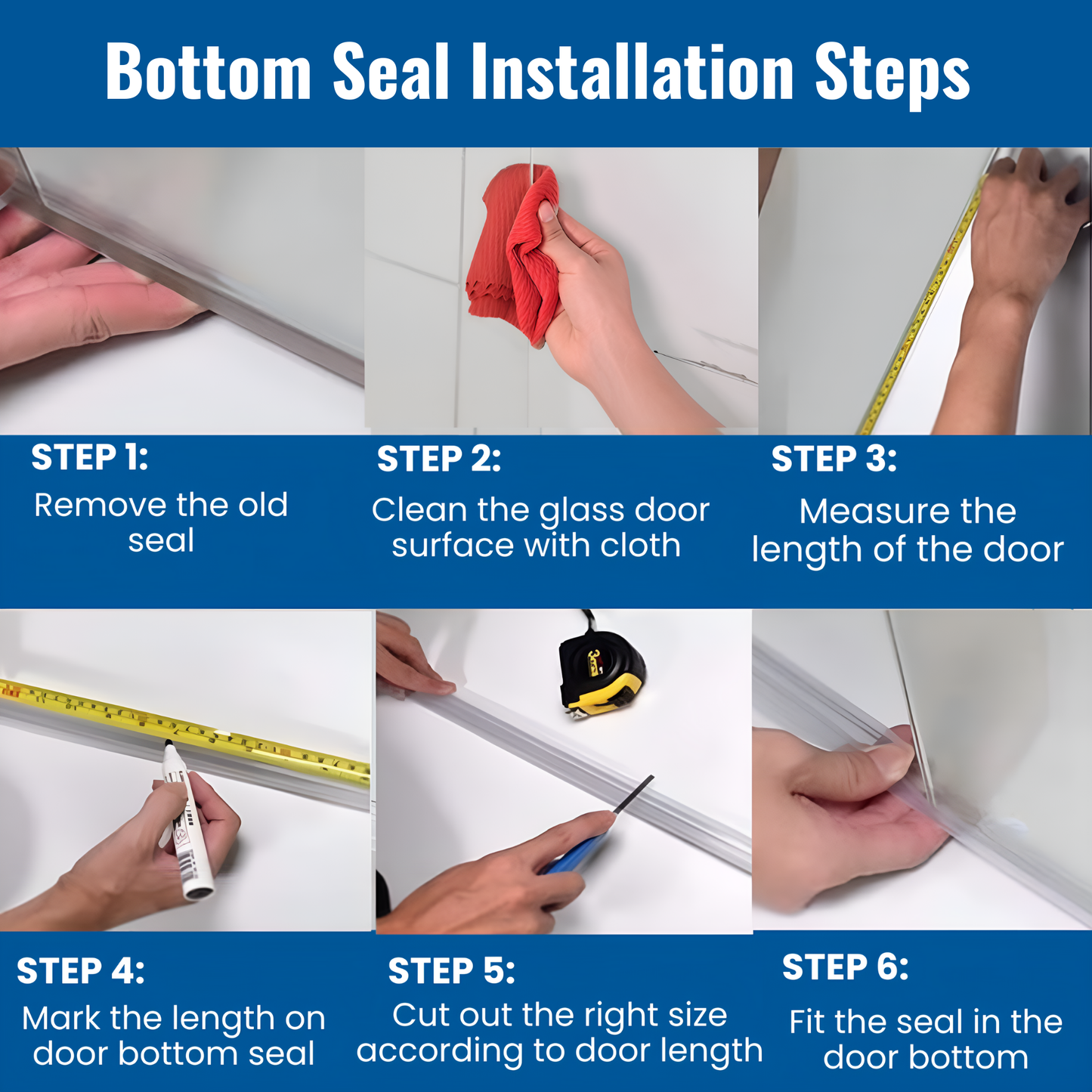 Bottom Seal Installation Steps

STEP 1:
Remove the old seal

STEP 2:
Clean the glass door surface with cloth

STEP 3:
Measure the length of the door

STEP 4:
Mark the length on door bottom seal

STEP 5:
Cut out the right size according to door length

STEP 6:
Fit the seal in the door bottom