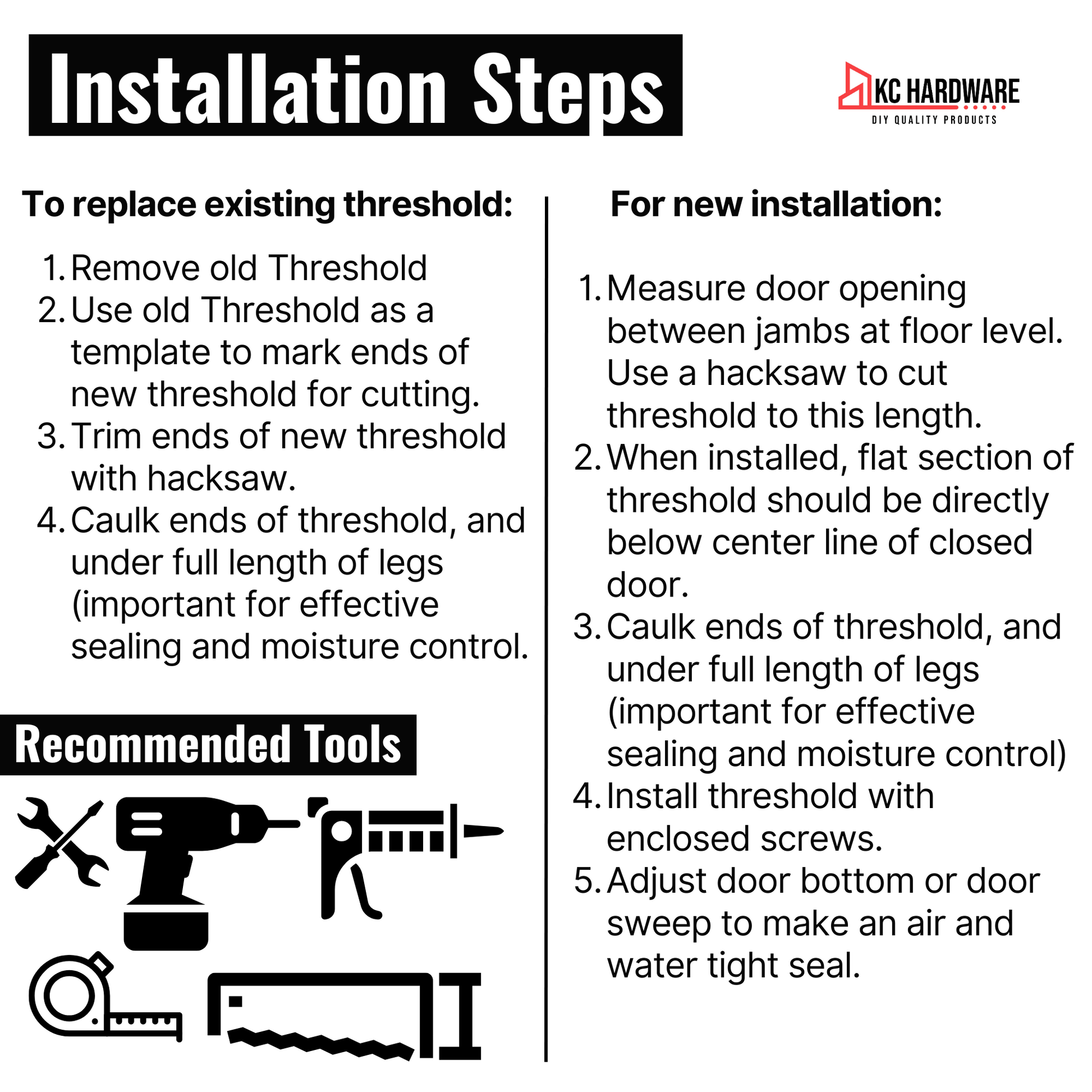 Installation Steps

KC HARDWARE
DIY QUALITY PRODUCTS

To replace existing threshold:

1. Remove old Threshold
2. Use old Threshold as a template to mark ends of new threshold for cutting.
3. Trim ends of new threshold with hacksaw.
4. Caulk ends of threshold, and under full length of legs (important for effective sealing and moisture control.

Recommended Tools

For new installation:

1. Measure door opening between jambs at floor level. Use a hacksaw to cut threshold to this length.
2. When installed, flat section of threshold should be directly below center line of closed door.
3. Caulk ends of threshold, and under full length of legs (important for effective sealing and moisture control)
4. Install threshold with enclosed screws.
5. Adjust door bottom or door sweep to make an air and water tight seal.