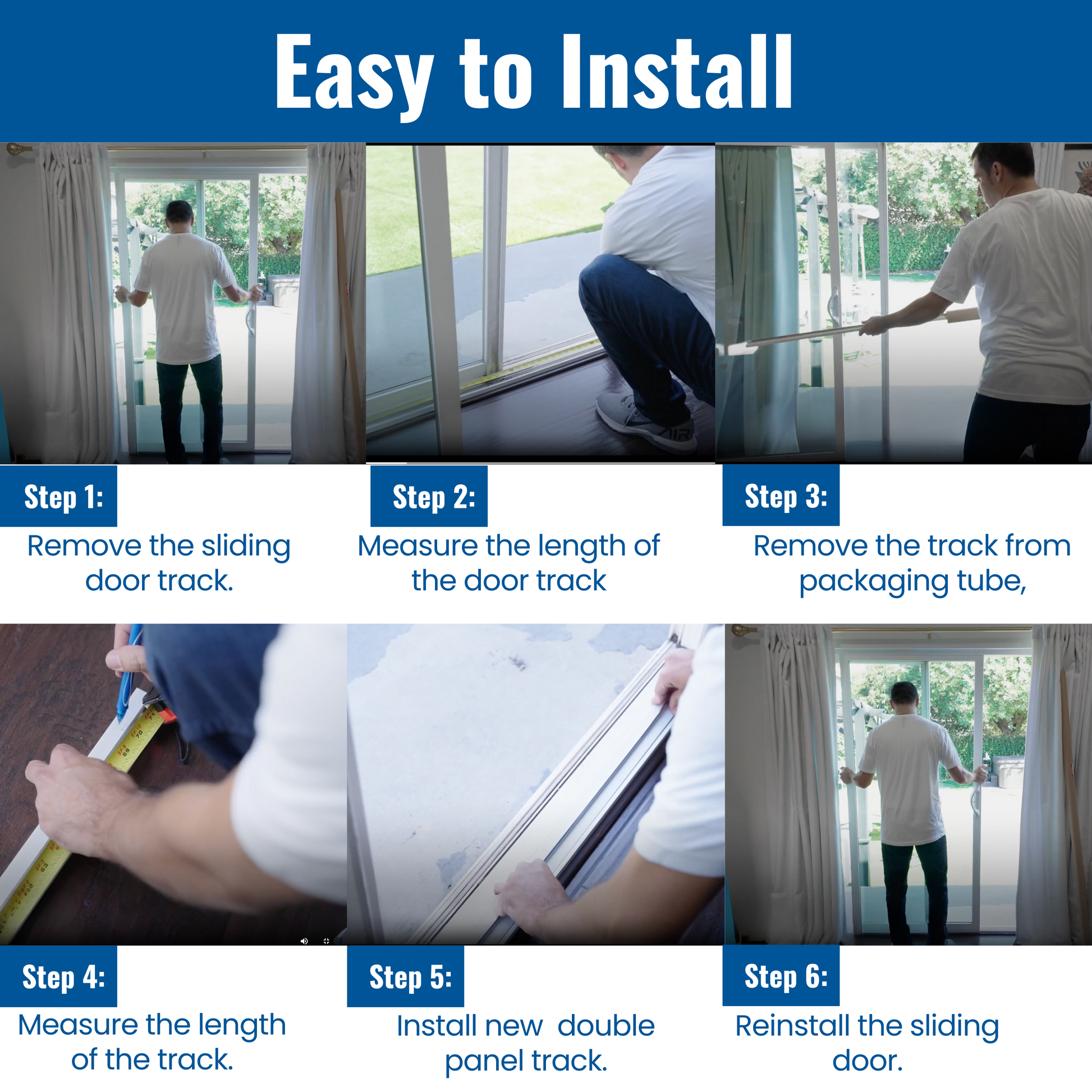 Easy to Install

Step 1:
Remove the sliding door track.

Step 2:
Measure the length of the door track

Step 3:
Remove the track from packaging tube,

Step 4:
Measure the length of the track.

Step 5:
Install new double panel track.

Step 6:
Reinstall the sliding door.