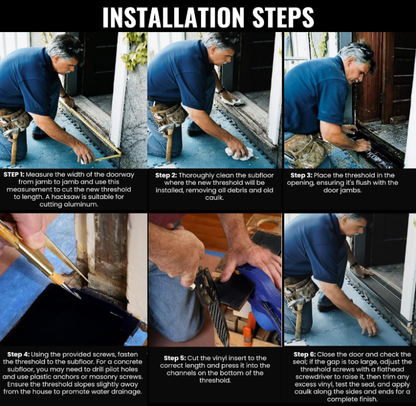 INSTALLATION STEPS

STEP 1: Measure the width of the doorway from jamb to jamb and use this measurement to cut the new threshold to length. A hacksaw is suitable for cutting aluminum.

Step 2: Thoroughly clean the subfloor where the new threshold will be installed, removing all debris and old caulk.

Step 3: Place the threshold in the opening, ensuring it's flush with the door jambs.

Step 4: Using the provided screws, fasten the threshold to the subfloor. For a concrete subfloor, you may need to drill pilot holes and use plastic anchors or masonry screws. Ensure the threshold slopes slightly away from the house to promote water drainage.

Step 5: Cut the vinyl insert to the correct length and press it into the channels on the bottom of the threshold.

Step 6: Close the door and check the seal; if the gap is too large, adjust the threshold screws with a flathead screwdriver to raise it, then trim any excess vinyl, test the seal, and apply caulk along the sides and ends for a complete finish.