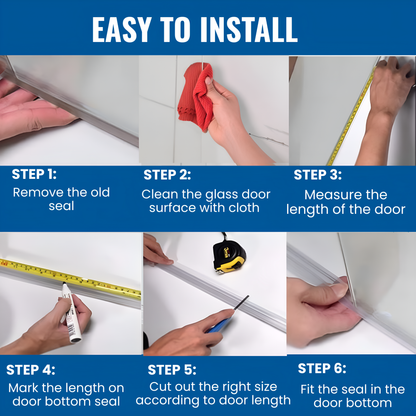 EASY TO INSTALL

STEP 1:
Remove the old seal

STEP 2:
Clean the glass door surface with cloth

STEP 3:
Measure the length of the door

STEP 4:
Mark the length on door bottom seal

STEP 5:
Cut out the right size according to door length

STEP 6:
Fit the seal in the door bottom