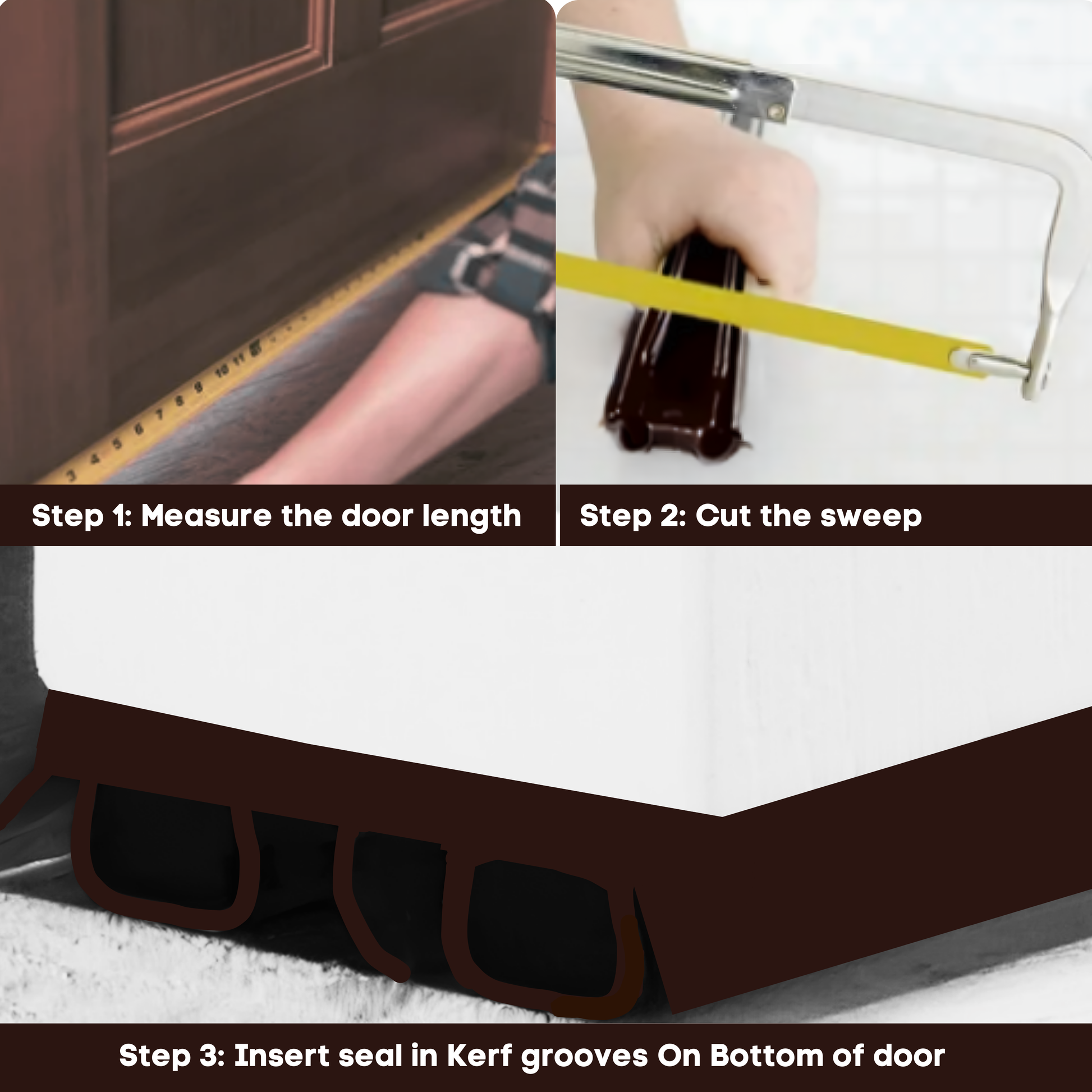 3 4 5 6 7 8 9 10 11

Step 1: Measure the door length

Step 2: Cut the sweep

Step 3: Insert seal in Kerf grooves On Bottom of door