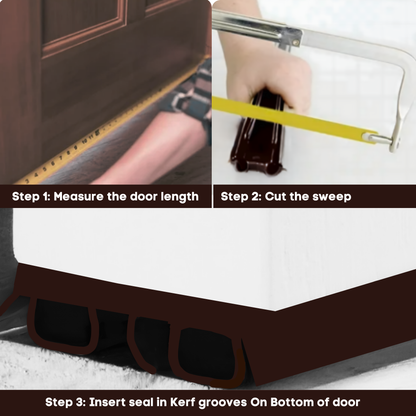 Step 1: Measure the door length

Step 2: Cut the sweep

Step 3: Insert seal in Kerf grooves On Bottom of door