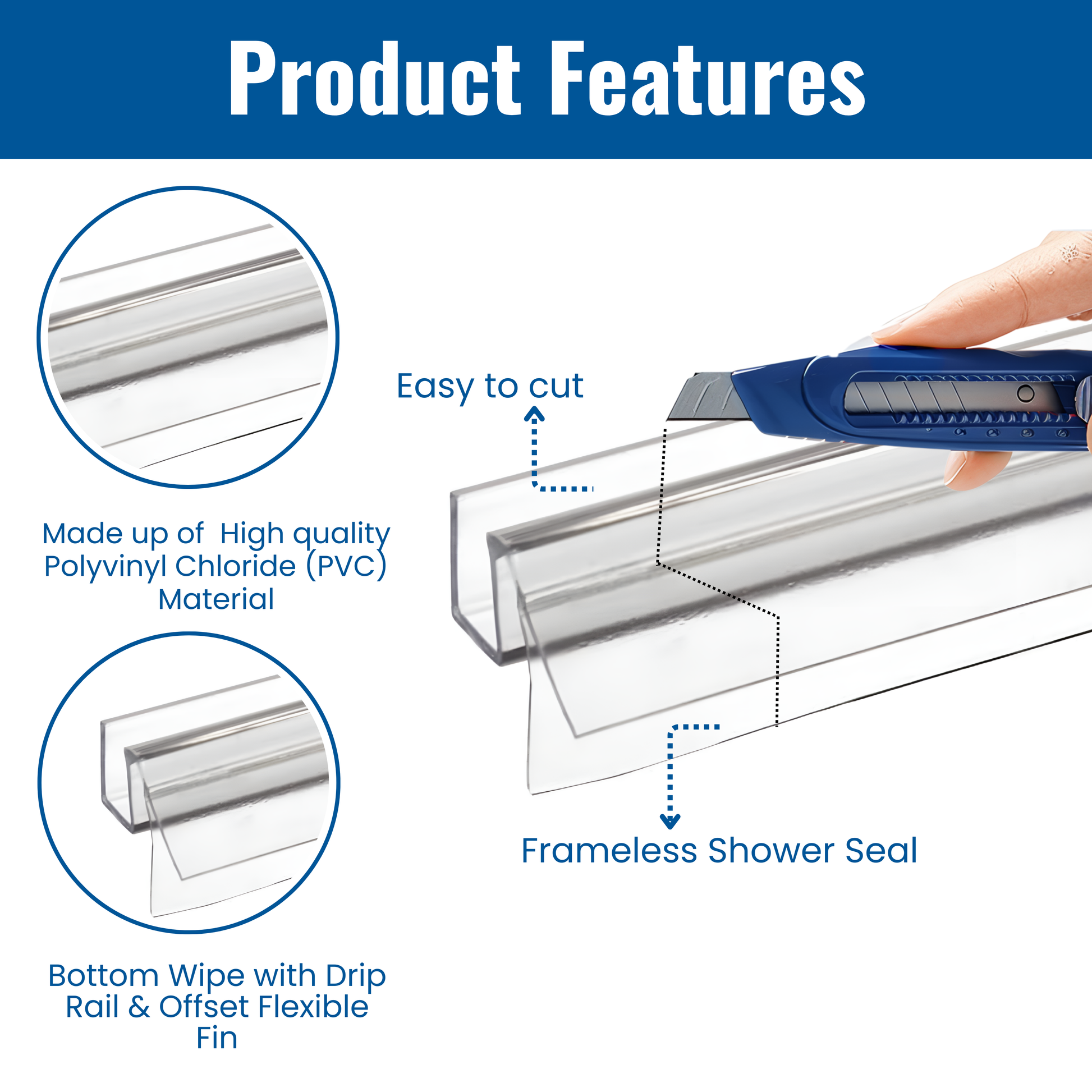 Product Features

Made up of  High quality Polyvinyl Chloride (PVC) Material

Bottom Wipe with Drip Rail & Offset Flexible Fin

Easy to cut

Frameless Shower Seal