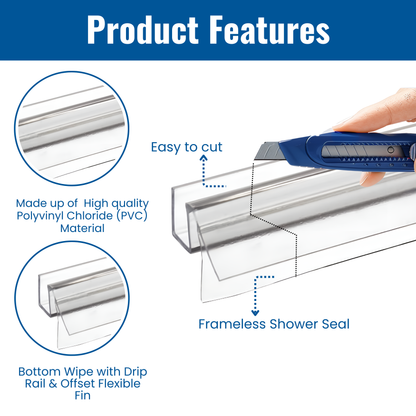 Product Features

Made up of  High quality Polyvinyl Chloride (PVC) Material

Bottom Wipe with Drip Rail & Offset Flexible Fin

Easy to cut

Frameless Shower Seal