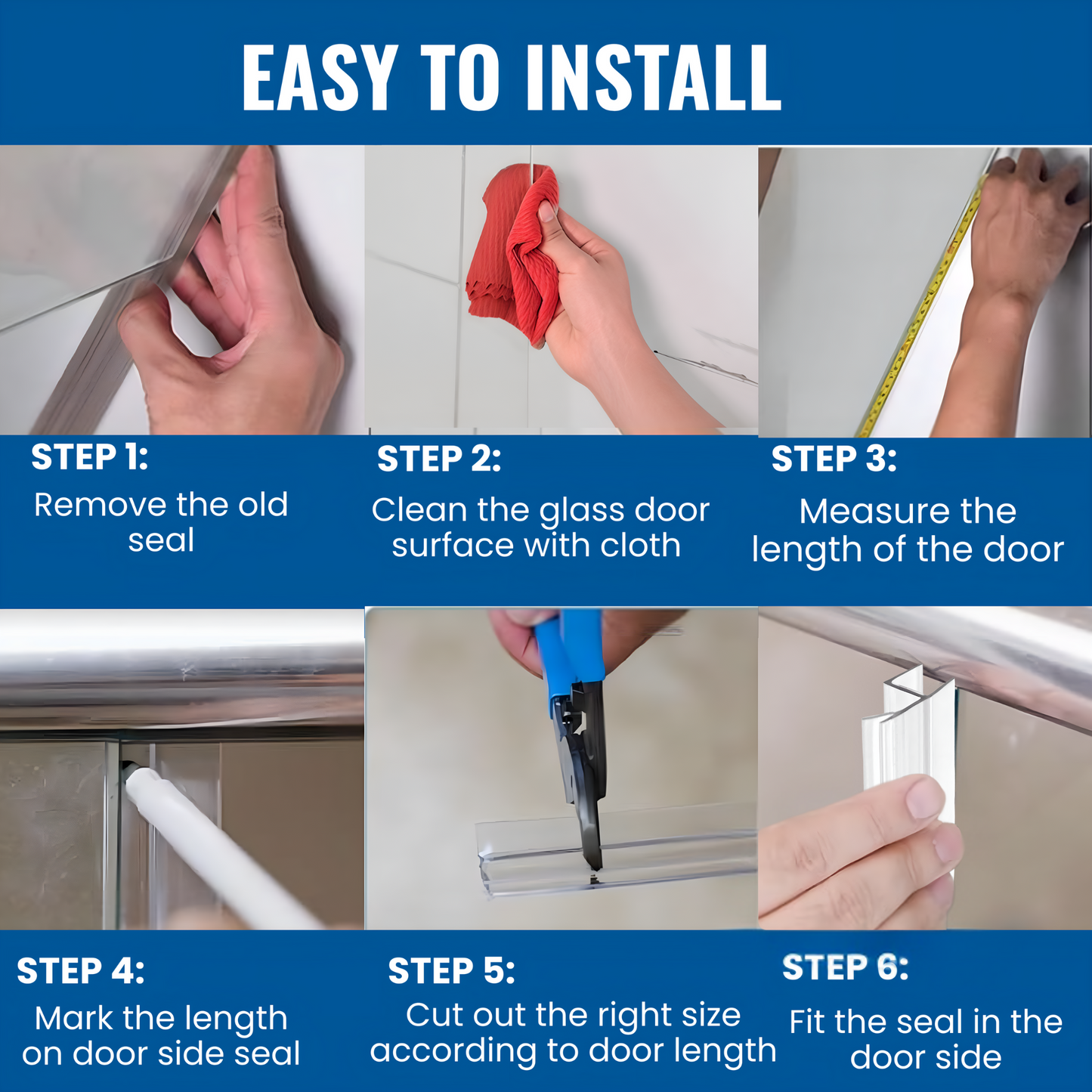 EASY TO INSTALL

STEP 1:
Remove the old seal

STEP 2:
Clean the glass door surface with cloth

STEP 3:
Measure the length of the door

STEP 4:
Mark the length on door side seal

STEP 5:
Cut out the right size according to door length

STEP 6:
Fit the seal in the door side