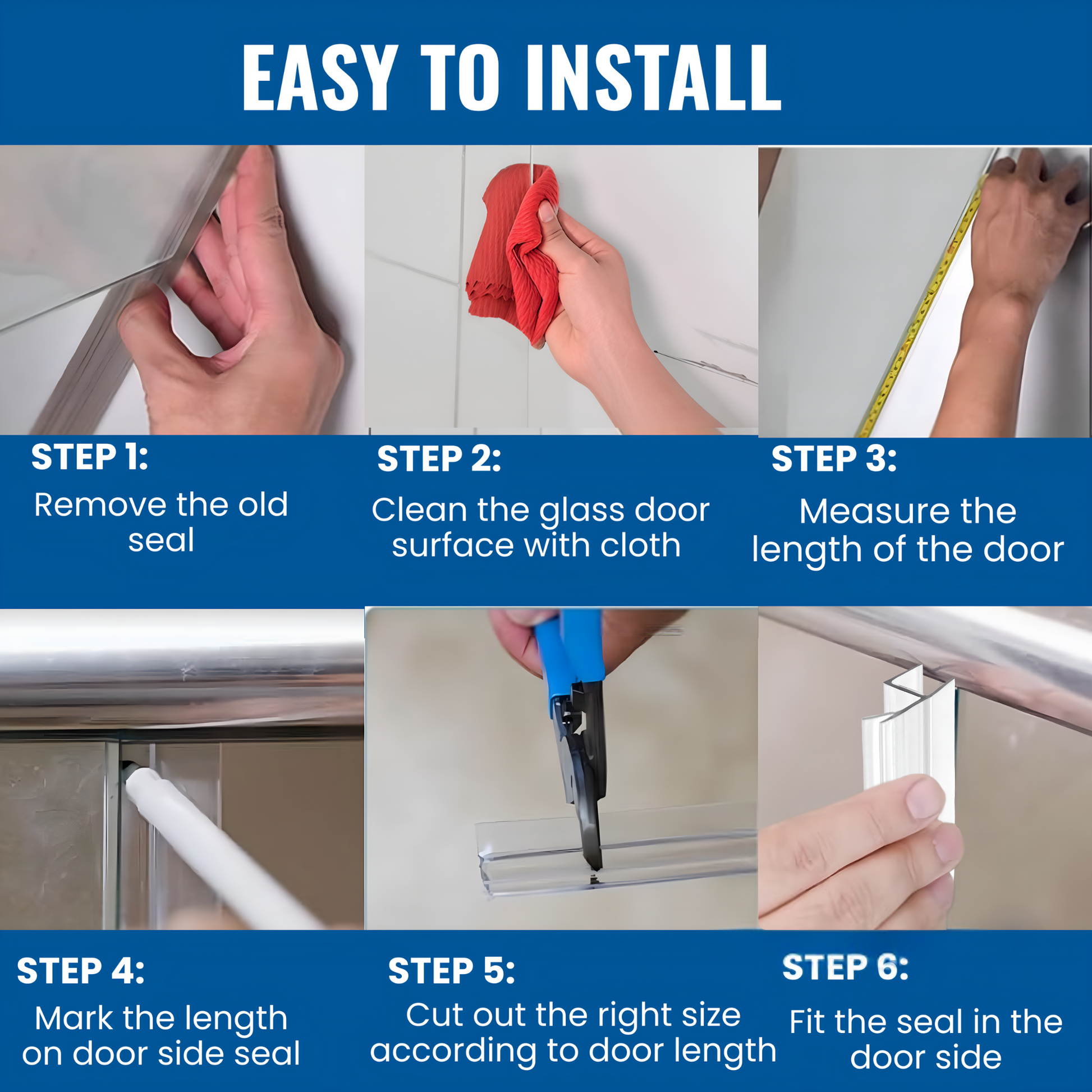 EASY TO INSTALL

STEP 1:
Remove the old seal

STEP 2:
Clean the glass door surface with cloth

STEP 3:
Measure the length of the door

STEP 4:
Mark the length on door side seal

STEP 5:
Cut out the right size according to door length

STEP 6:
Fit the seal in the door side