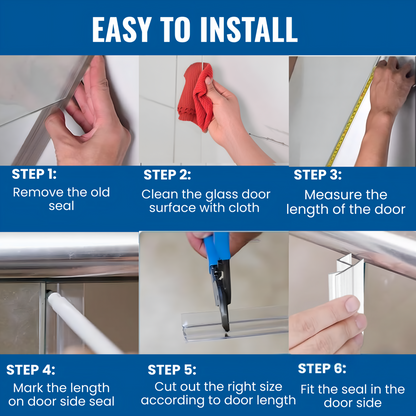 EASY TO INSTALL

STEP 1:
Remove the old seal

STEP 2:
Clean the glass door surface with cloth

STEP 3:
Measure the length of the door

STEP 4:
Mark the length on door side seal

STEP 5:
Cut out the right size according to door length

STEP 6:
Fit the seal in the door side