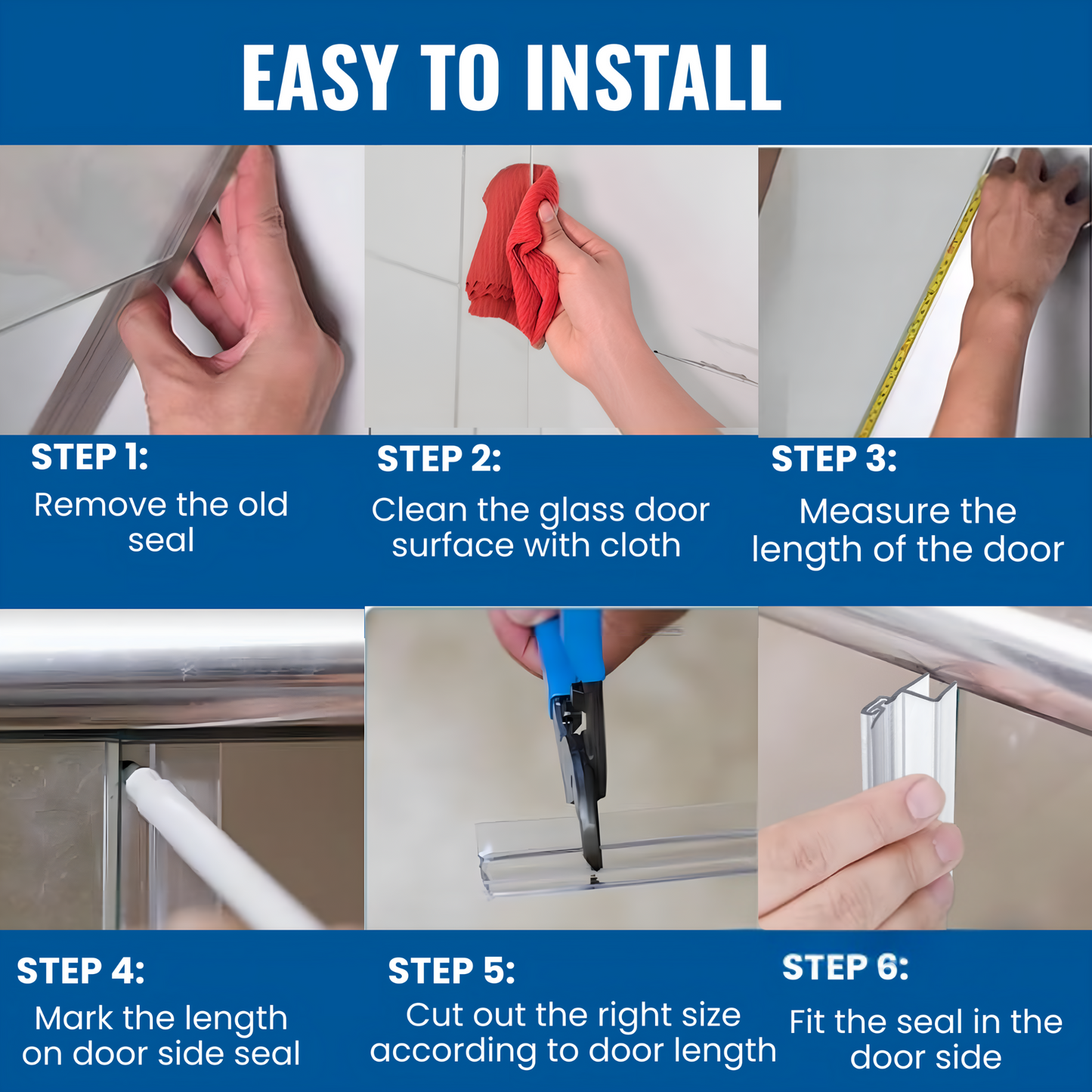 EASY TO INSTALL

STEP 1:
Remove the old seal

STEP 2:
Clean the glass door surface with cloth

STEP 3:
Measure the length of the door

STEP 4:
Mark the length on door side seal

STEP 5:
Cut out the right size according to door length

STEP 6:
Fit the seal in the door side