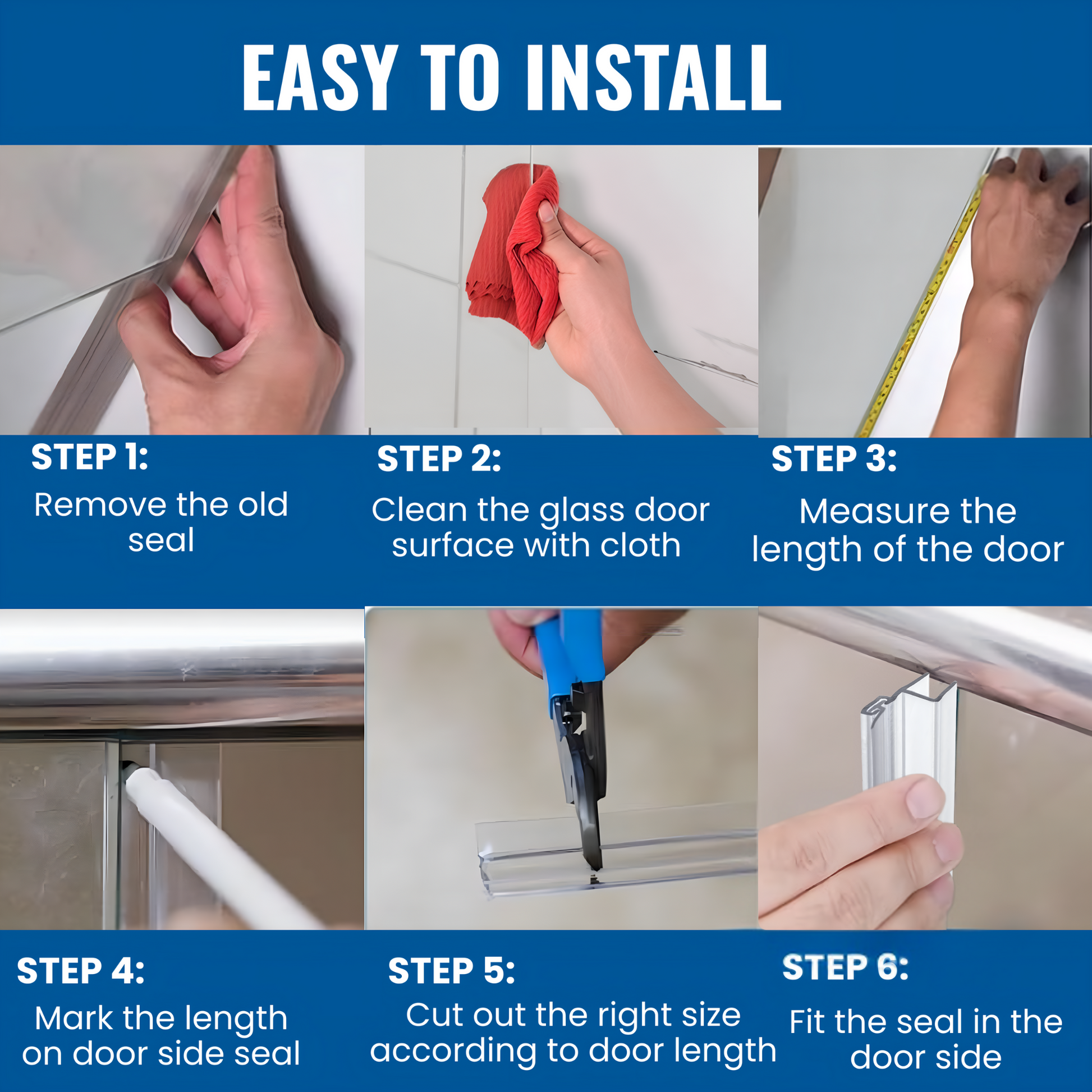 EASY TO INSTALL

STEP 1:
Remove the old seal

STEP 2:
Clean the glass door surface with cloth

STEP 3:
Measure the length of the door

STEP 4:
Mark the length on door side seal

STEP 5:
Cut out the right size according to door length

STEP 6:
Fit the seal in the door side