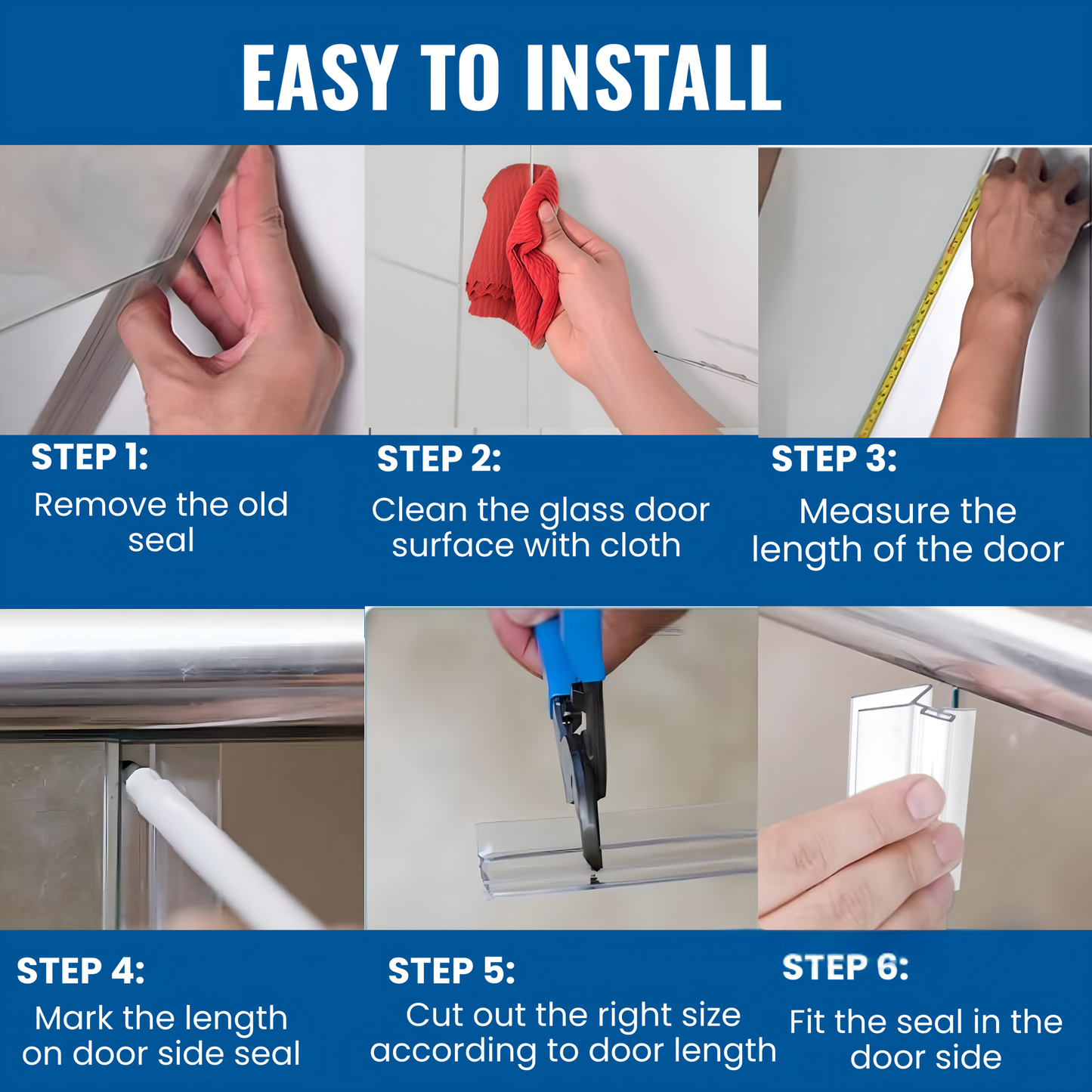 EASY TO INSTALL

STEP 1:
Remove the old seal

STEP 2:
Clean the glass door surface with cloth

STEP 3:
Measure the length of the door

STEP 4:
Mark the length on door side seal

STEP 5:
Cut out the right size according to door length

STEP 6:
Fit the seal in the door side