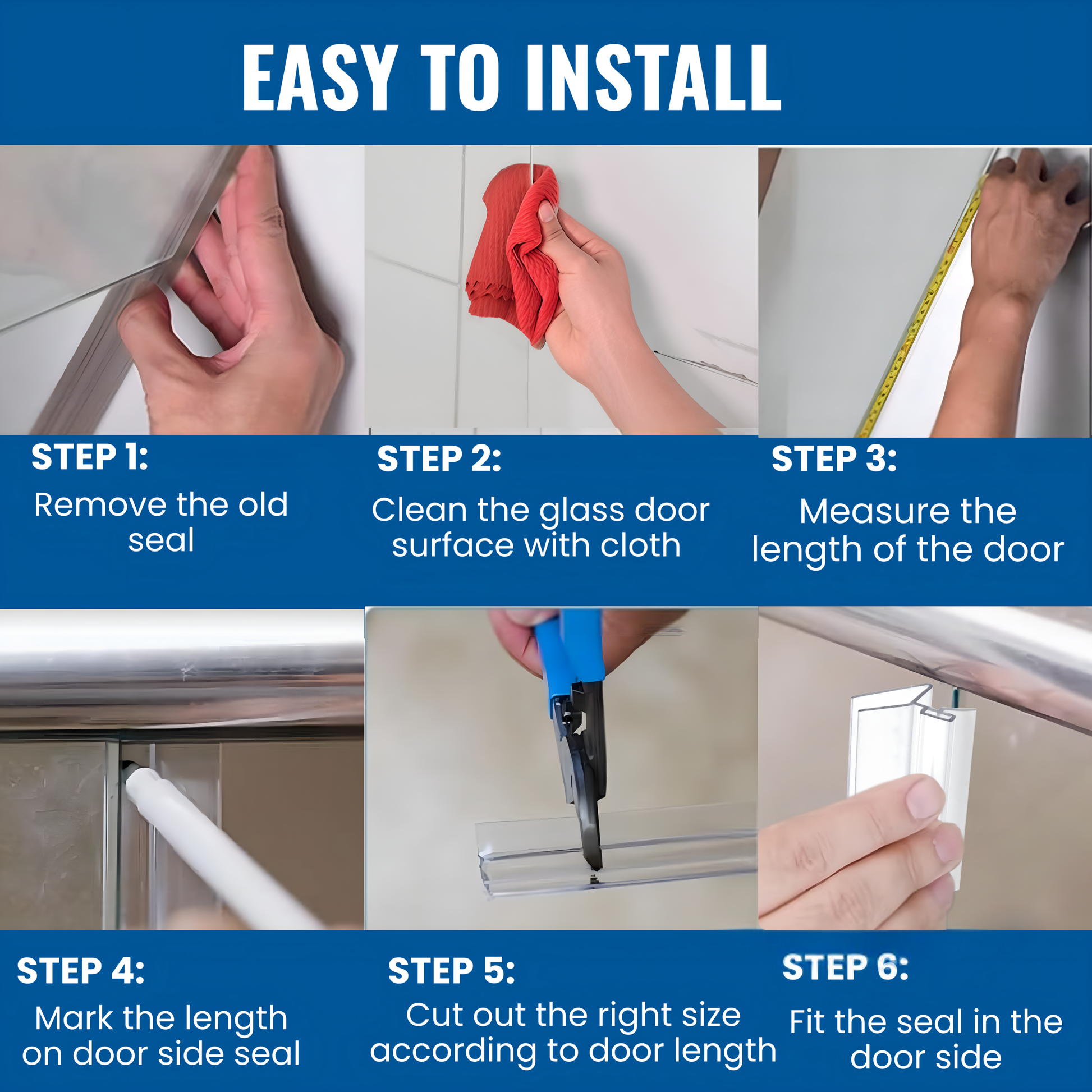 EASY TO INSTALL

STEP 1:
Remove the old seal

STEP 2:
Clean the glass door surface with cloth

STEP 3:
Measure the length of the door

STEP 4:
Mark the length on door side seal

STEP 5:
Cut out the right size according to door length

STEP 6:
Fit the seal in the door side