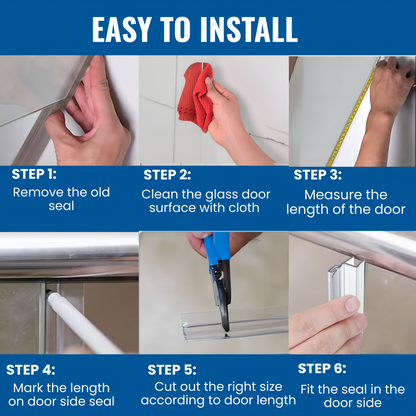 EASY TO INSTALL

STEP 1:
Remove the old seal

STEP 2:
Clean the glass door surface with cloth

STEP 3:
Measure the length of the door

STEP 4:
Mark the length on door side seal

STEP 5:
Cut out the right size according to door length

STEP 6:
Fit the seal in the door side