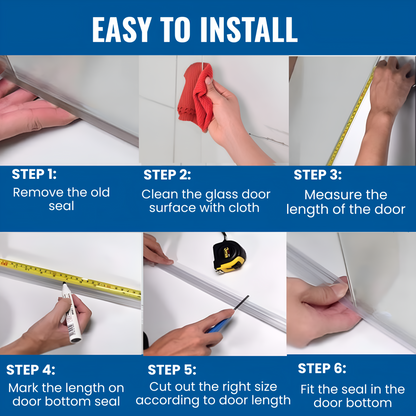 EASY TO INSTALL

STEP 1:
Remove the old seal

STEP 2:
Clean the glass door surface with cloth

STEP 3:
Measure the length of the door

STEP 4:
Mark the length on door bottom seal

STEP 5:
Cut out the right size according to door length

STEP 6:
Fit the seal in the door bottom