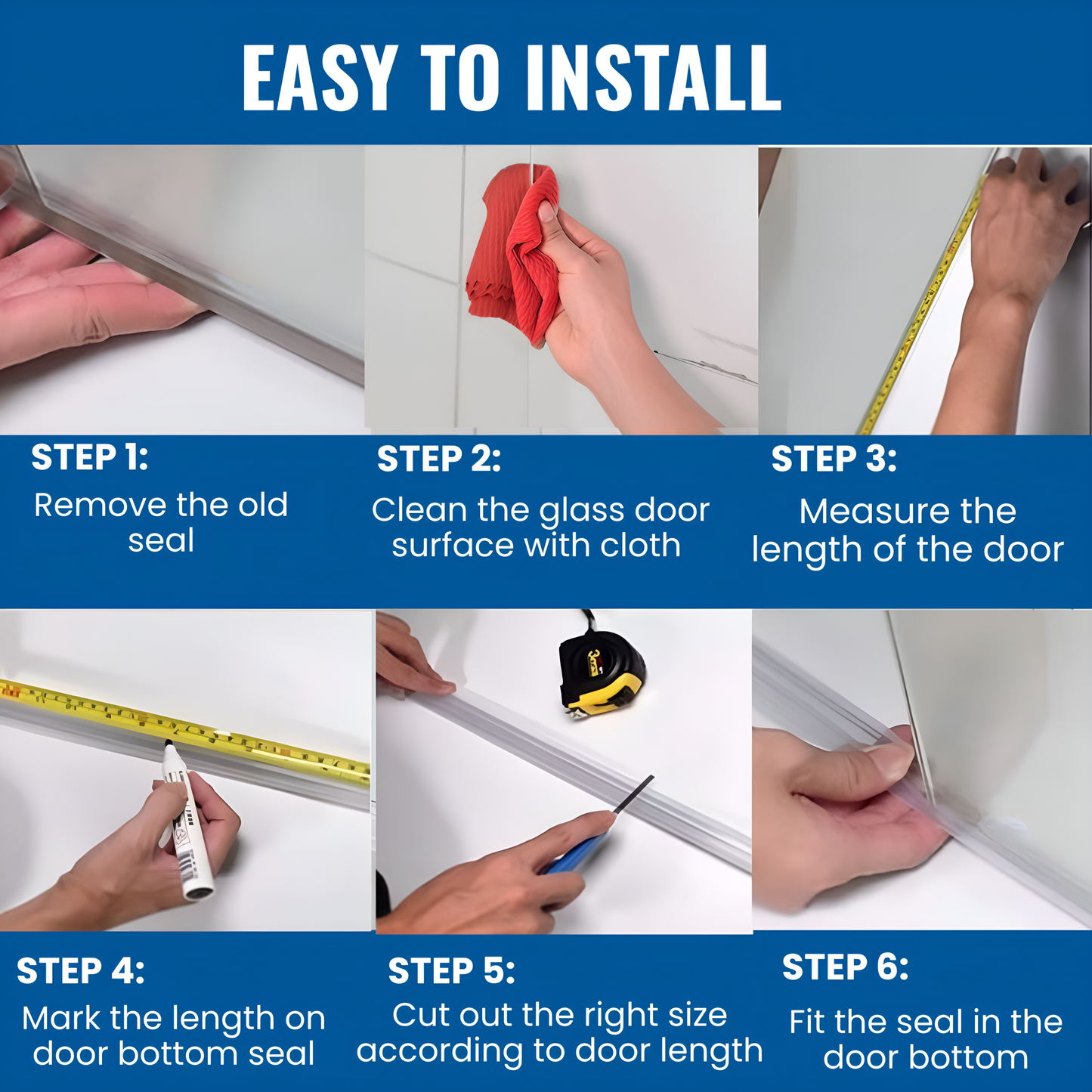 EASY TO INSTALL

STEP 1:
Remove the old seal

STEP 2:
Clean the glass door surface with cloth

STEP 3:
Measure the length of the door

STEP 4:
Mark the length on door bottom seal

STEP 5:
Cut out the right size according to door length

STEP 6:
Fit the seal in the door bottom