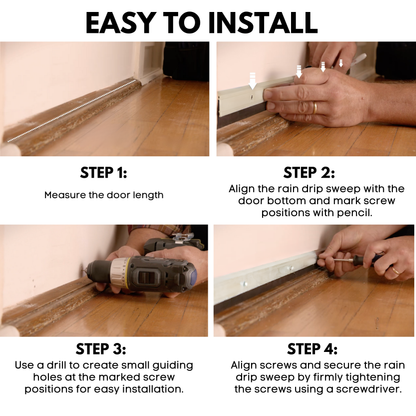 EASY TO INSTALL

STEP 1:

Measure the door length

STEP 2:

Align the rain drip sweep with the door bottom and mark screw positions with pencil.

STEP 3:

Use a drill to create small guiding holes at the marked screw positions for easy installation.

STEP 4:

Align screws and secure the rain drip sweep by firmly tightening the screws using a screwdriver.