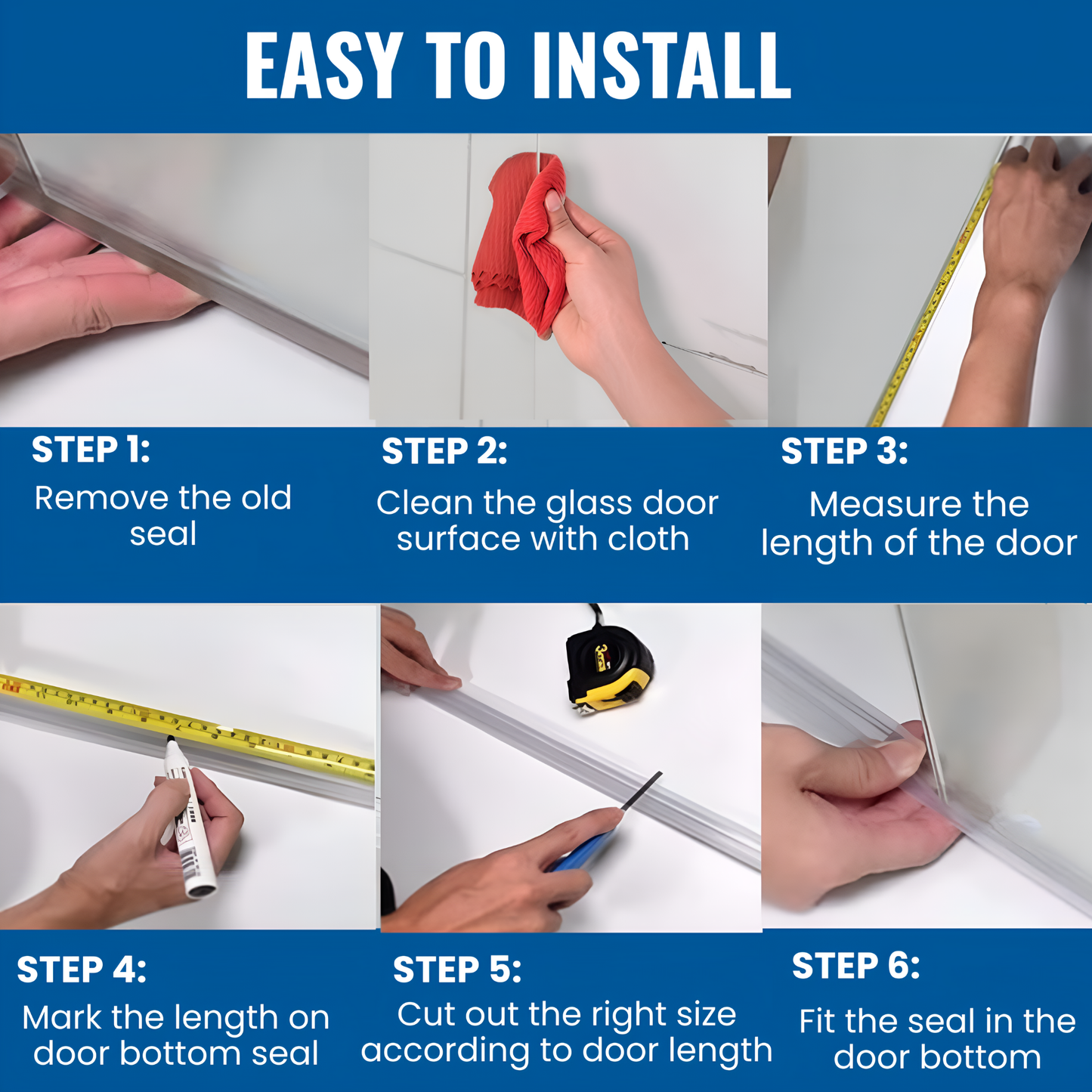 EASY TO INSTALL

STEP 1:
Remove the old seal

STEP 2:
Clean the glass door surface with cloth

STEP 3:
Measure the length of the door

STEP 4:
Mark the length on door bottom seal

STEP 5:
Cut out the right size according to door length

STEP 6:
Fit the seal in the door bottom