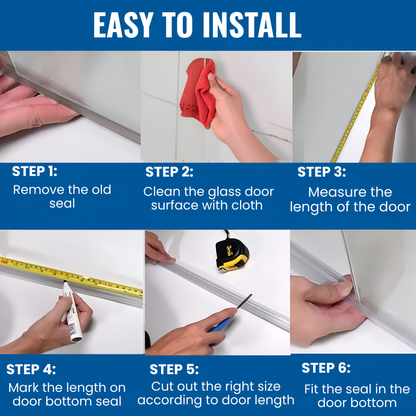 EASY TO INSTALL

STEP 1:
Remove the old seal

STEP 2:
Clean the glass door surface with cloth

STEP 3:
Measure the length of the door

STEP 4:
Mark the length on door bottom seal

STEP 5:
Cut out the right size according to door length

STEP 6:
Fit the seal in the door bottom