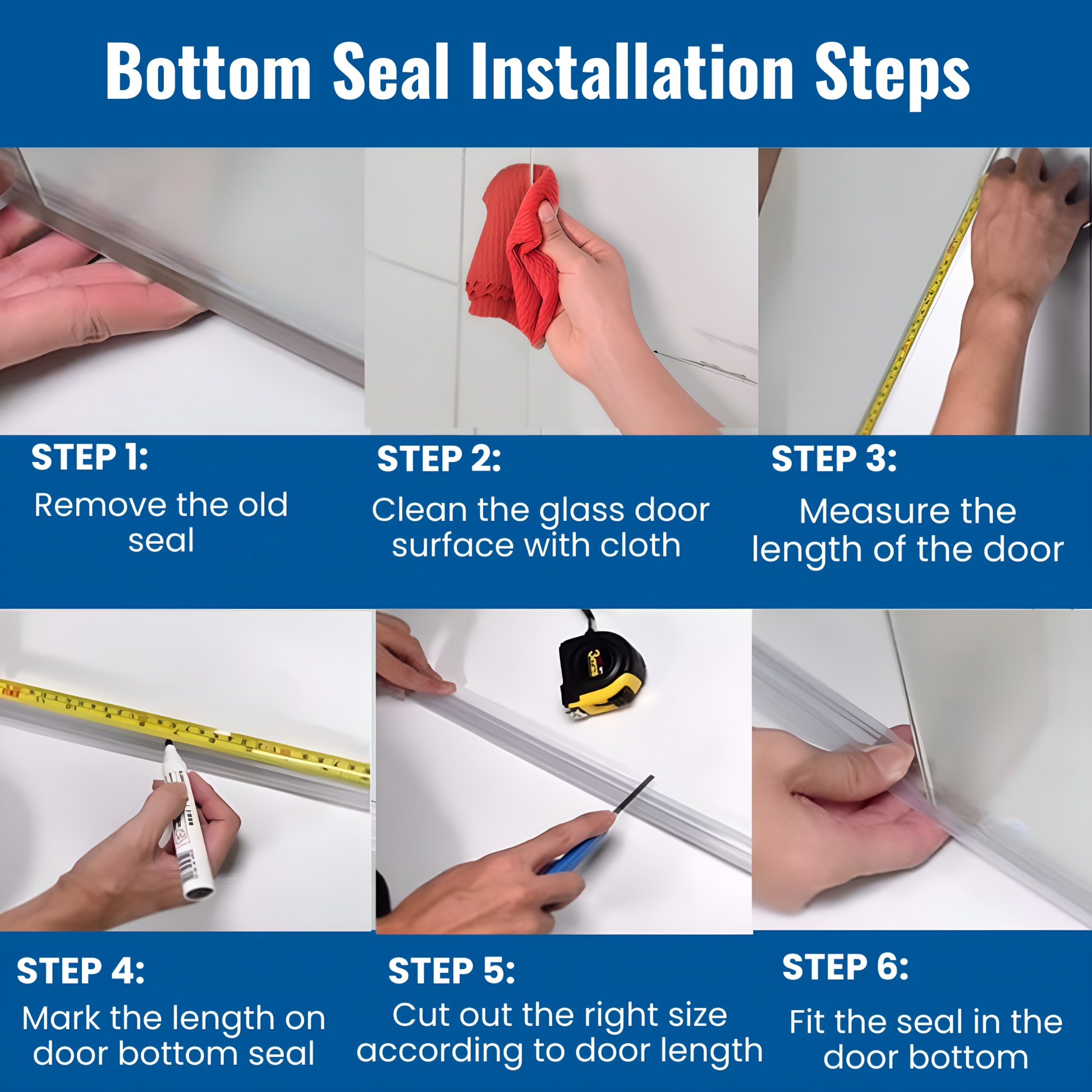 Bottom Seal Installation Steps

STEP 1:
Remove the old seal

STEP 2:
Clean the glass door surface with cloth

STEP 3:
Measure the length of the door

STEP 4:
Mark the length on door bottom seal

STEP 5:
Cut out the right size according to door length

STEP 6:
Fit the seal in the door bottom