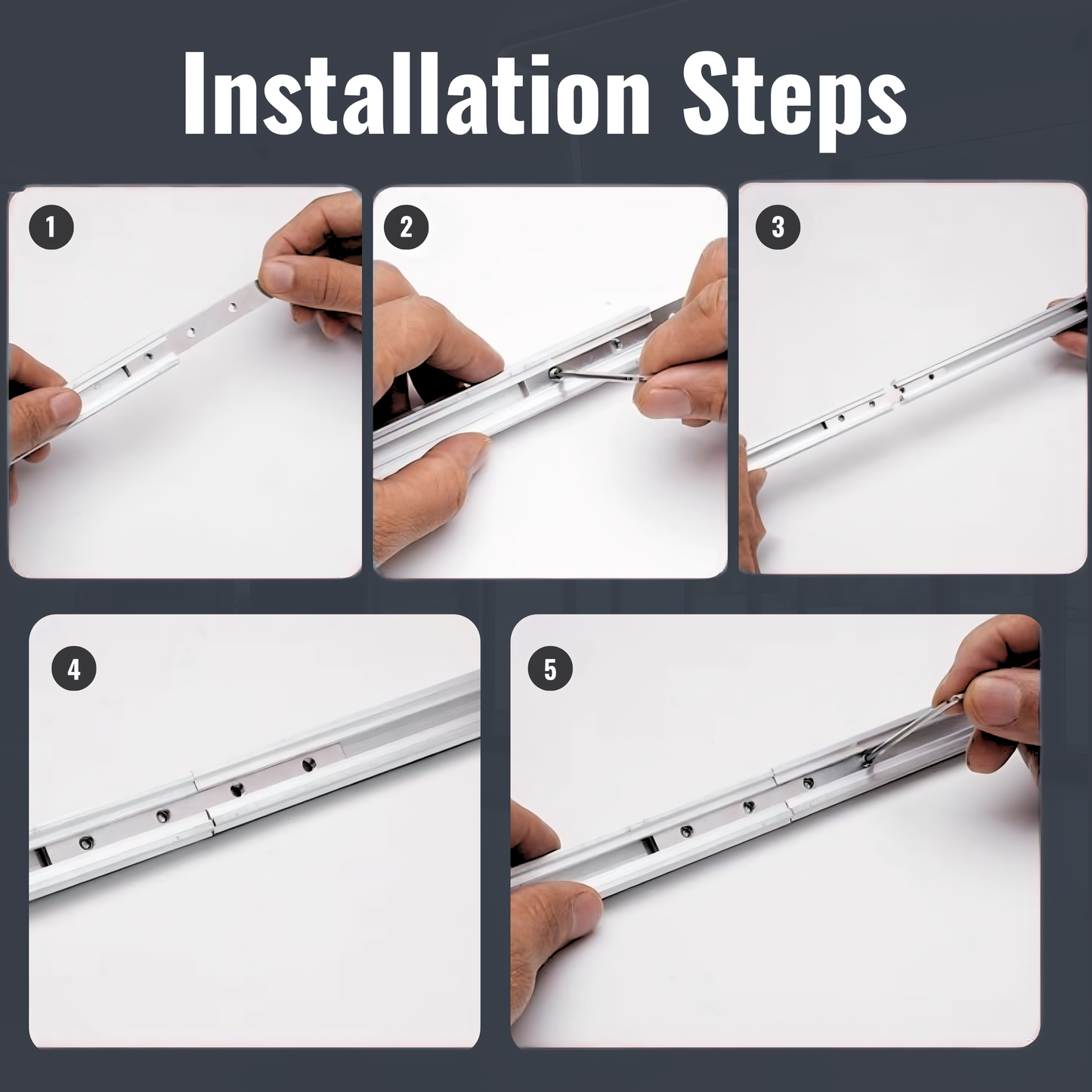 Installation Steps

1

2

3

4

5