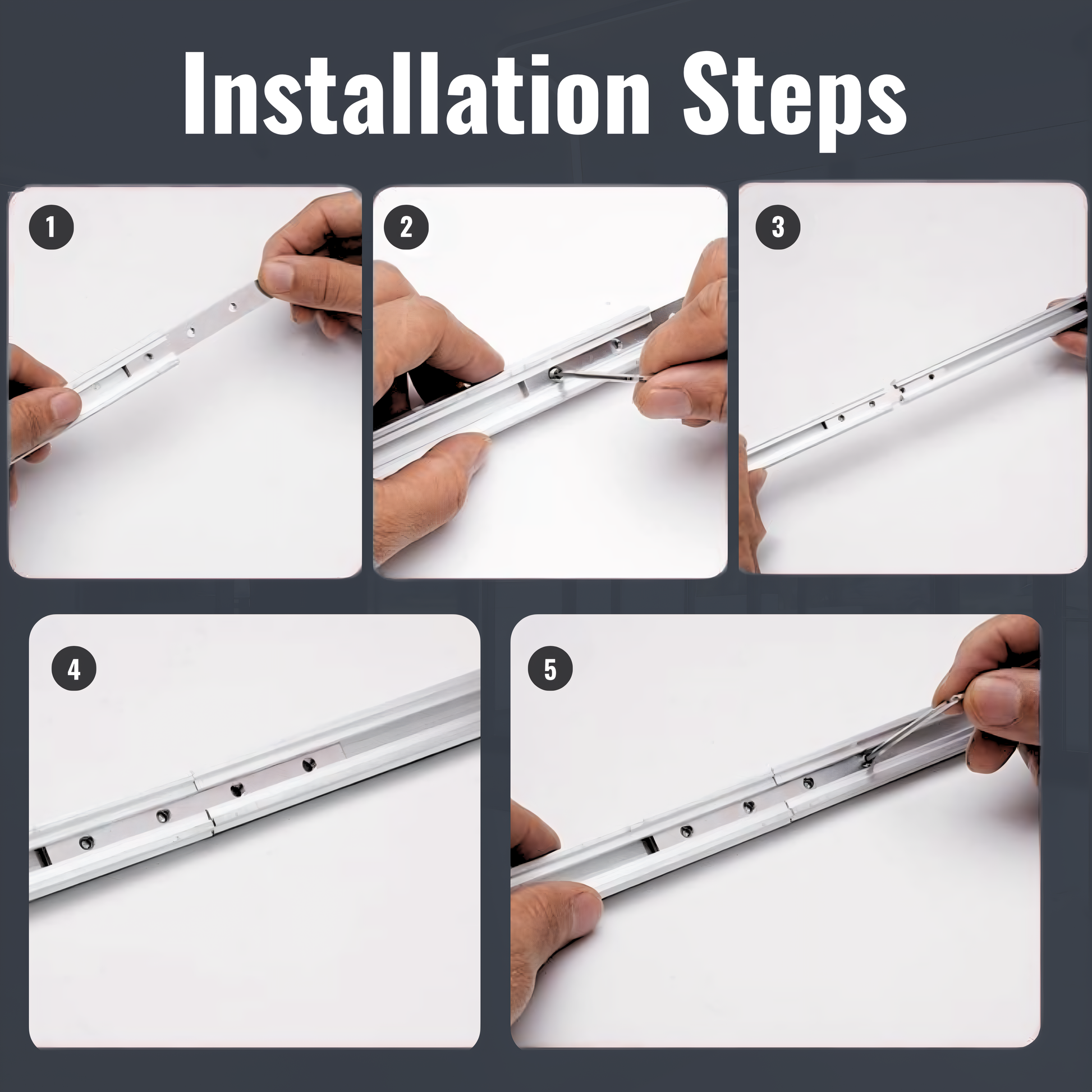 Installation Steps

1

2

3

4

5