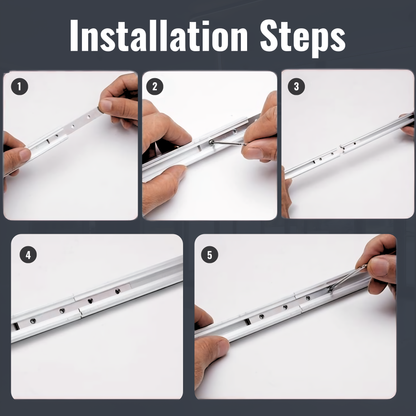 Installation Steps

1

2

3

4

5