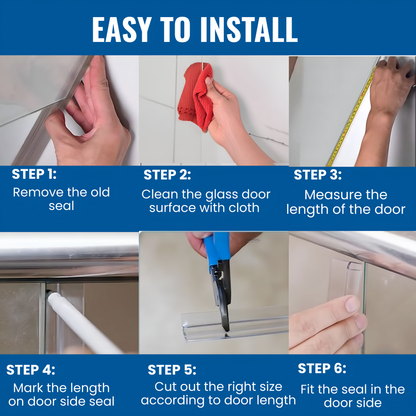 EASY TO INSTALL

STEP 1:
Remove the old seal

STEP 2:
Clean the glass door surface with cloth

STEP 3:
Measure the length of the door

STEP 4:
Mark the length on door side seal

STEP 5:
Cut out the right size according to door length

STEP 6:
Fit the seal in the door side