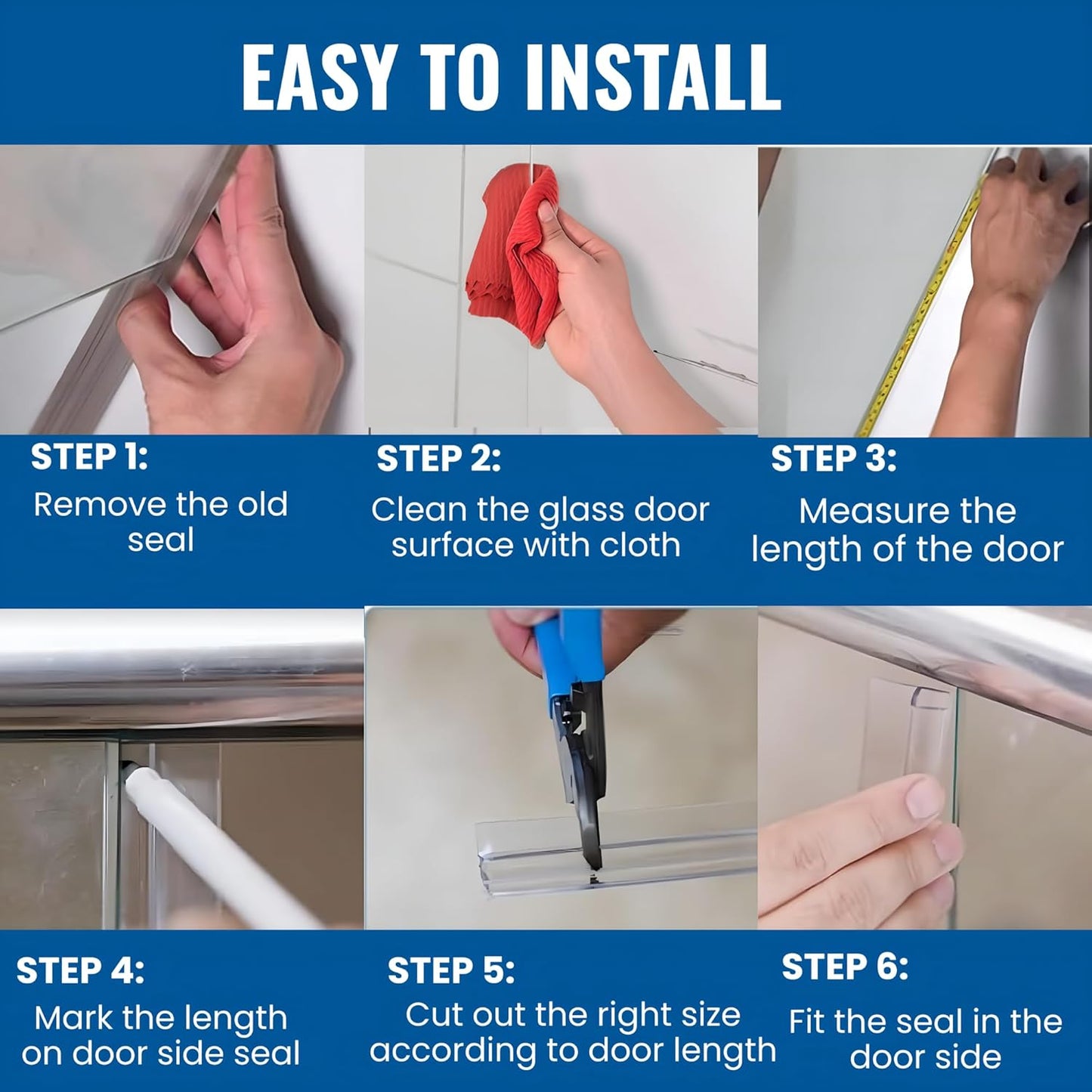 EASY TO INSTALL

STEP 1:
Remove the old seal

STEP 2:
Clean the glass door surface with cloth

STEP 3:
Measure the length of the door

STEP 4:
Mark the length on door side seal

STEP 5:
Cut out the right size according to door length

STEP 6:
Fit the seal in the door side