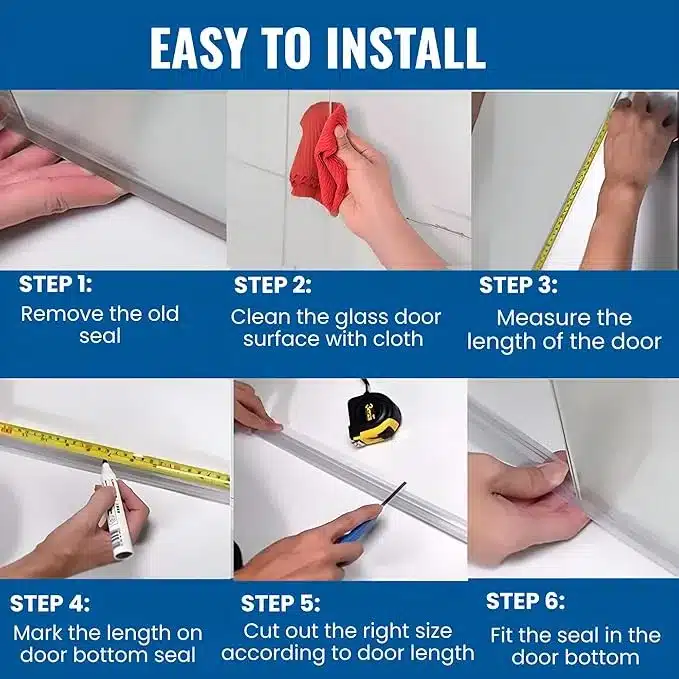 EASY TO INSTALL

STEP 1:
Remove the old seal

STEP 2:
Clean the glass door surface with cloth

STEP 3:
Measure the length of the door

STEP 4:
Mark the length on door bottom seal

STEP 5:
Cut out the right size according to door length

STEP 6:
Fit the seal in the door bottom