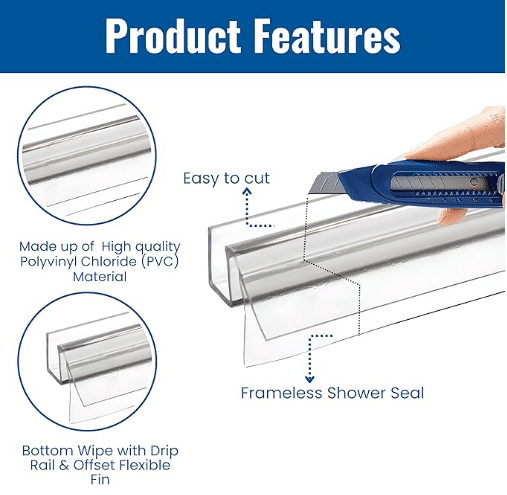 Product Features

Made up of High quality Polyvinyl Chloride (PVC) Material

Bottom Wipe with Drip Rail & Offset Flexible Fin

Easy to cut

Frameless Shower Seal