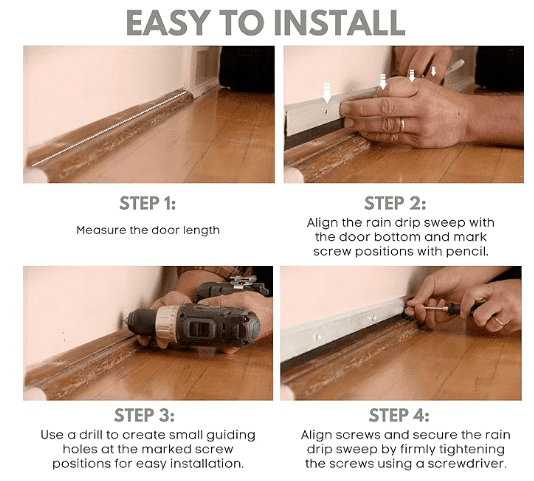 EASY TO INSTALL

STEP 1:

Measure the door length

STEP 2:

Align the rain drip sweep with the door bottom and mark screw positions with pencil.

STEP 3:

Use a drill to create small guiding holes at the marked screw positions for easy installation.

STEP 4:

Align screws and secure the rain drip sweep by firmly tightening the screws using a screwdriver.